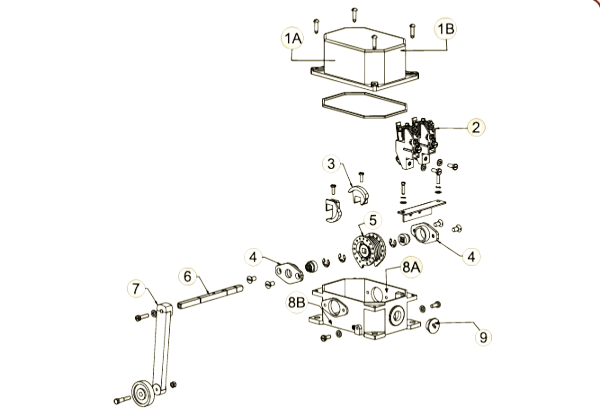 1A
1B
2
3
5
4
4
8A
6
7
8B
9